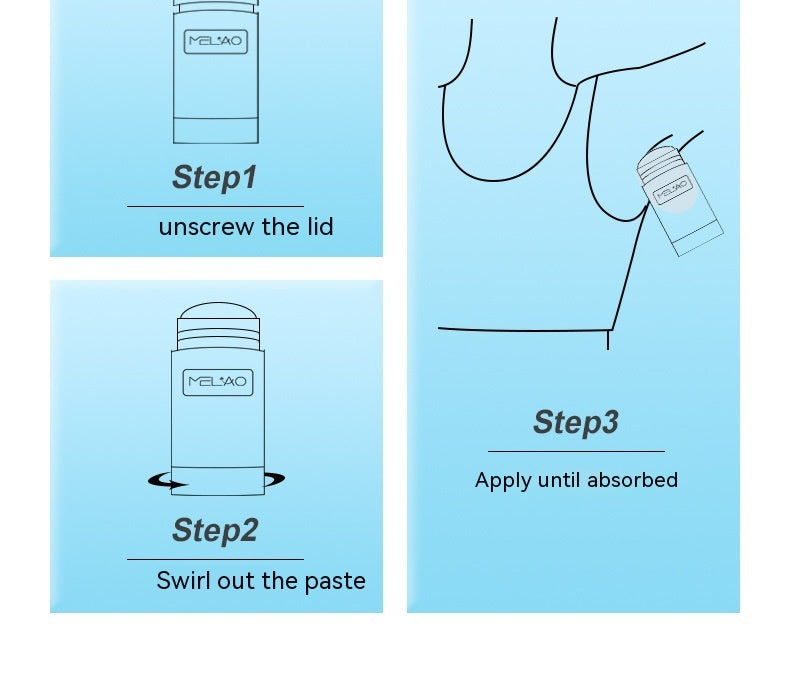 MELAO

Step1

unscrew the lid

MELAO

Step2

Swirl out the paste

MELAO

Step3

Apply until absorbed